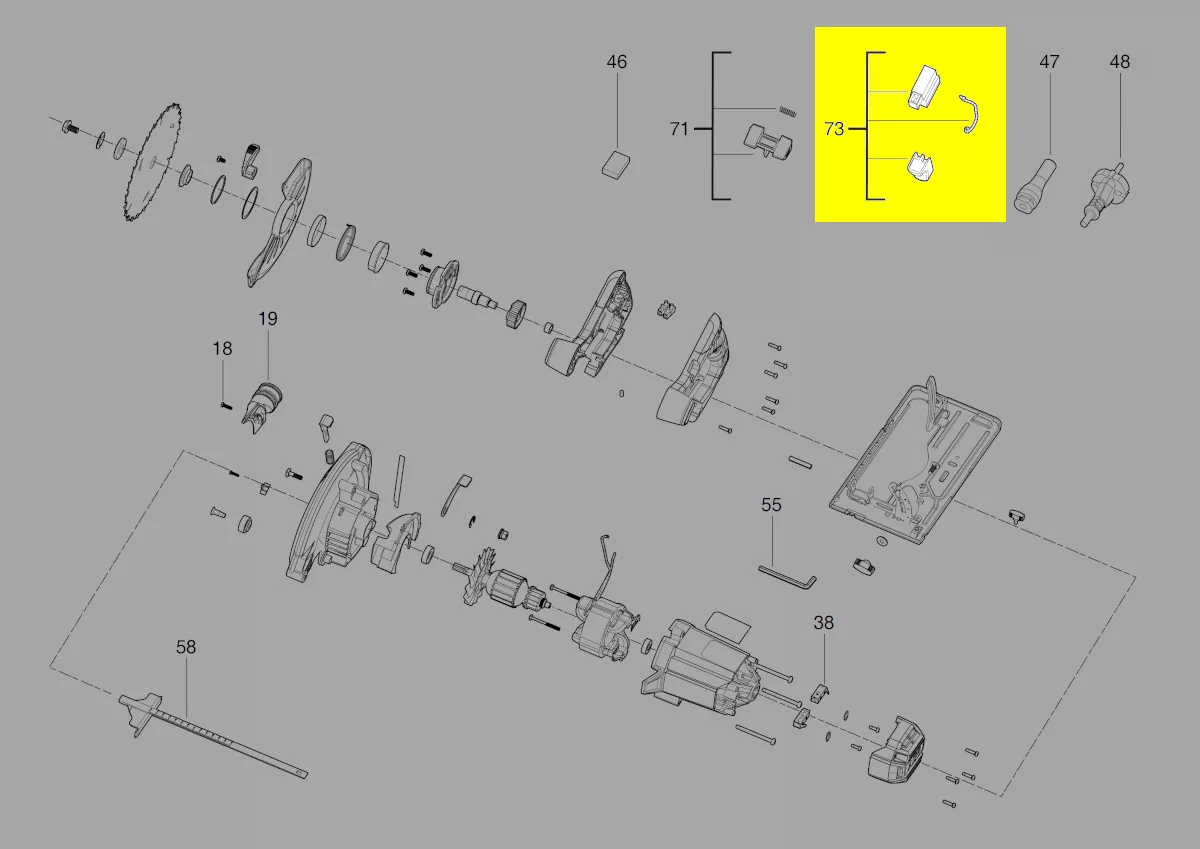 46
71
73
47
48
19
18
55
38
58